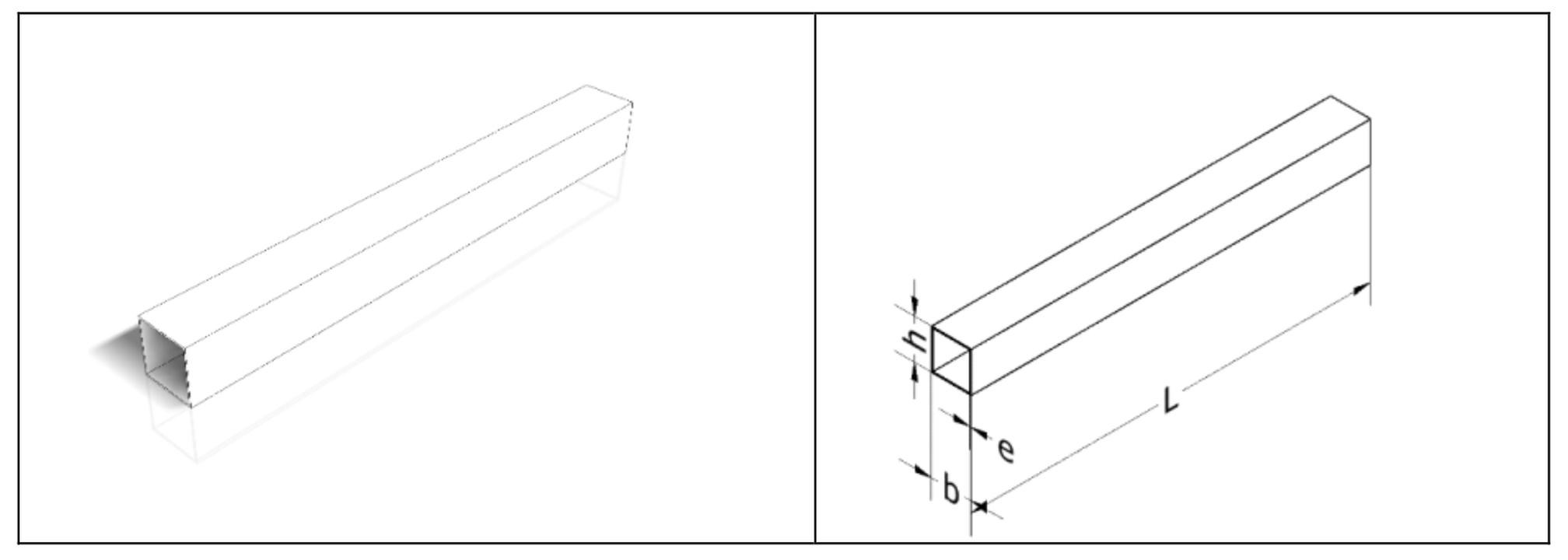 h
e
b
L